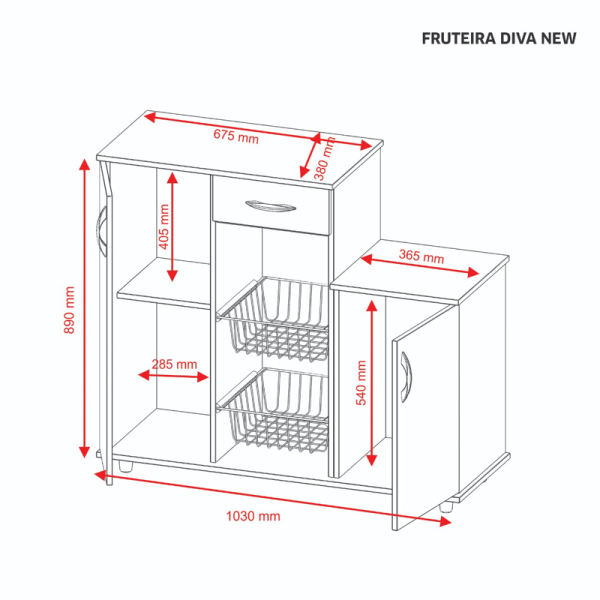 FRUTEIRA DIVA NEW

675 mm

380 mm

405 mm

365 mm

890 mm

285 mm

540 mm

1030 mm